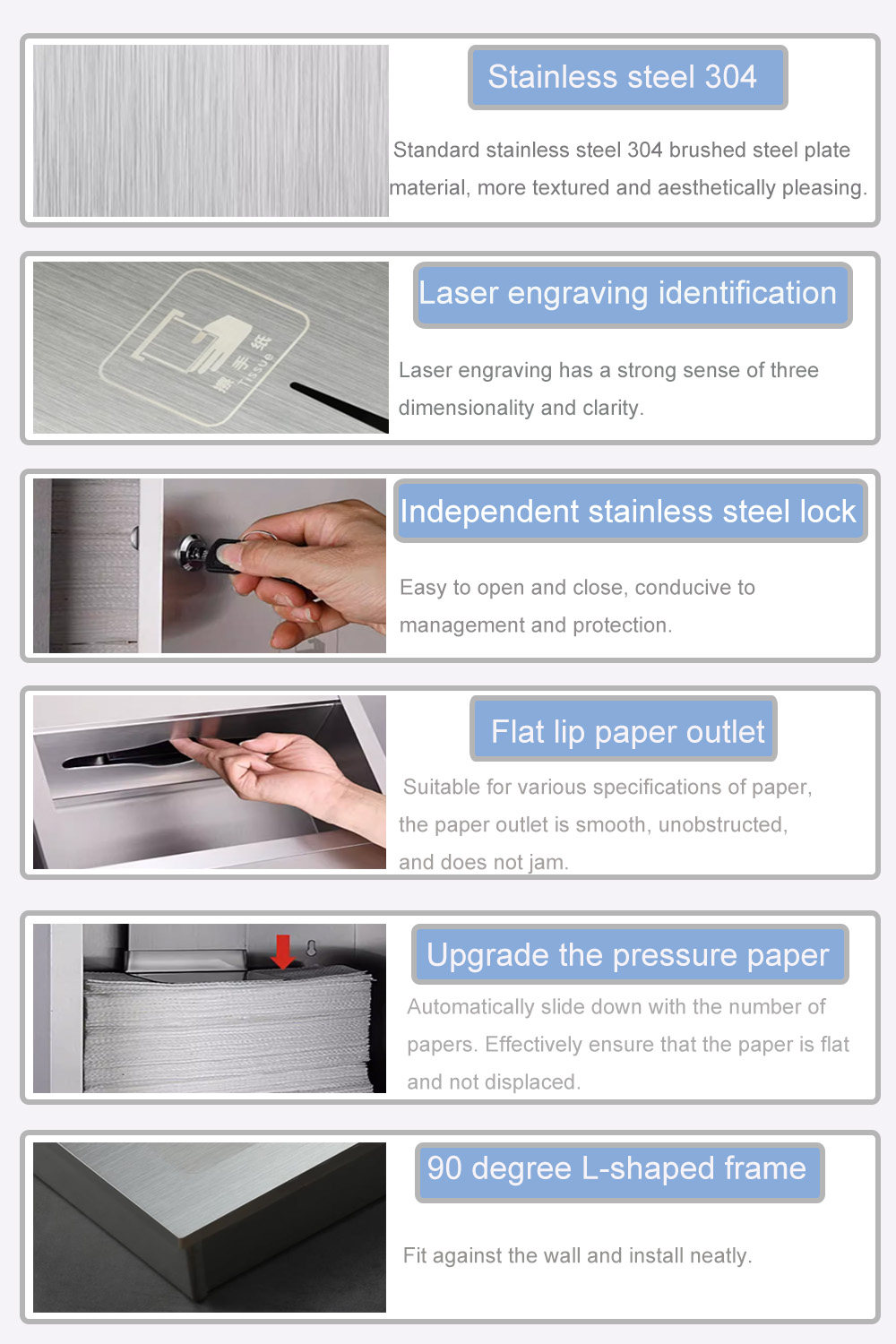 Stainless steel 304

Standard stainless steel 304 brushed steel plate material, more textured and aesthetically pleasing.

擦手纸
Tissue

Laser engraving identification

Laser engraving has a strong sense of three dimensionality and clarity.

Independent stainless steel lock

Easy to open and close, conducive to management and protection.

Flat lip paper outlet

Suitable for various specifications of paper, the paper outlet is smooth, unobstructed, and does not jam.

Upgrade the pressure paper

Automatically slide down with the number of papers. Effectively ensure that the paper is flat and not displaced.

90 degree L-shaped frame

Fit against the wall and install neatly.